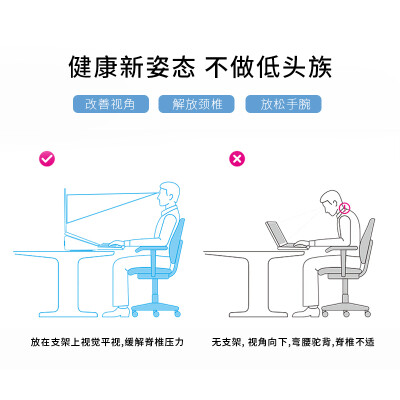 健康新姿态 不做低头族

改善视角

解放颈椎

放松手腕

放在支架上视觉平视,缓解脊椎压力

无支架, 视角向下,弯腰驼背,脊椎不适