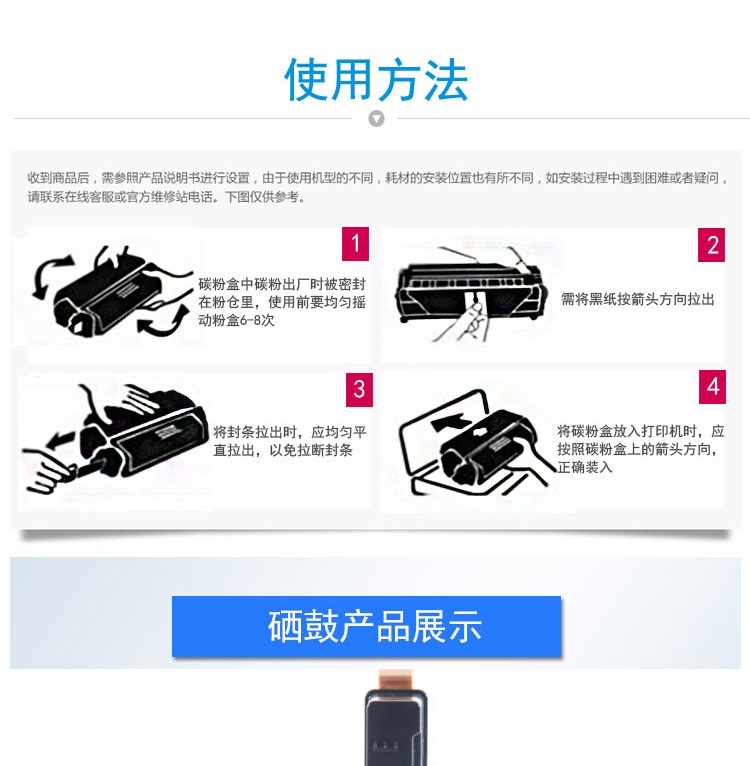 使用方法

收到商品后，需参照产品说明书进行设置，由于使用机型的不同，耗材的安装位置也有所不同，如安装过程中遇到困难或者疑问，请联系在线客服或官方维修站电话。下图仅供参考。

1
碳粉盒中碳粉出厂时被密封在粉仓里，使用前要均匀摇动粉盒6-8次

2
需将黑纸按箭头方向拉出

3
将封条拉出时，应均匀平直拉出，以免拉断封条

4
将碳粉盒放入打印机时，应按照碳粉盒上的箭头方向，正确装入

硒鼓产品展示