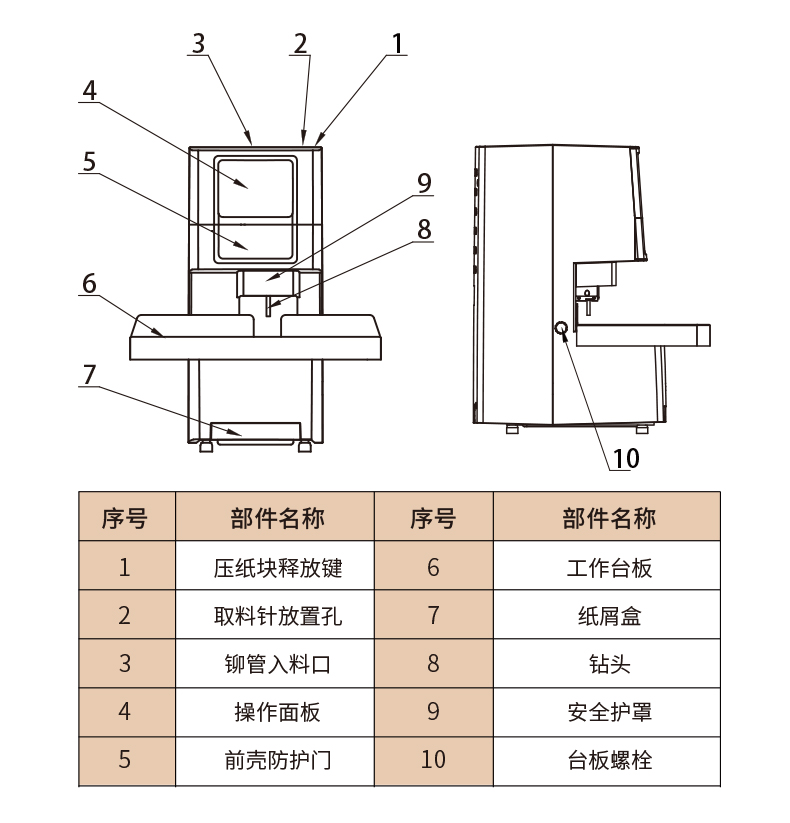 3 2 1
4
5
9
8
6
7
10

| 序号 | 部件名称 | 序号 | 部件名称 |
|---|---|---|---|
| 1 | 压纸块释放键 | 6 | 工作台板 |
| 2 | 取料针放置孔 | 7 | 纸屑盒 |
| 3 | 铆管入料口 | 8 | 钻头 |
| 4 | 操作面板 | 9 | 安全护罩 |
| 5 | 前壳防护门 | 10 | 台板螺栓 |