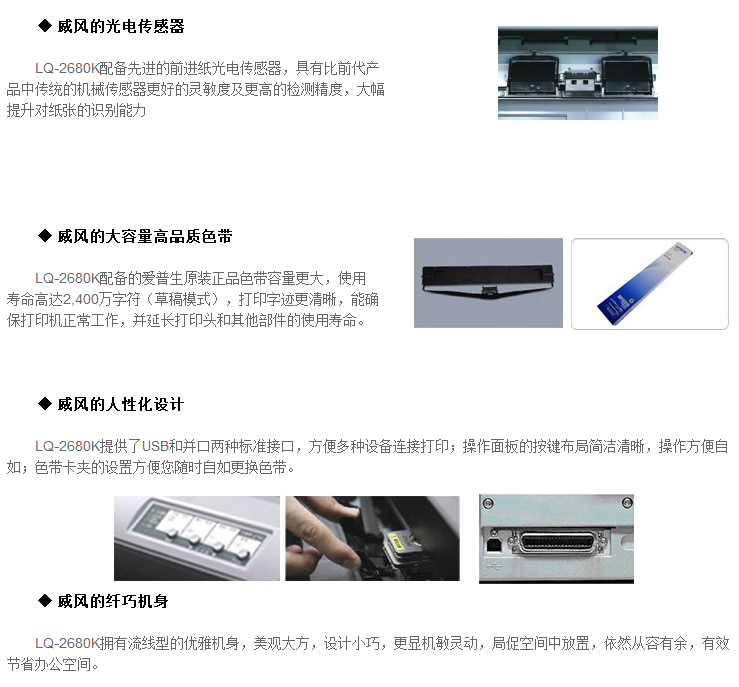 ◆ 威风的光电传感器

LQ-2680K配备先进的前进纸光电传感器，具有比前代产品中传统的机械传感器更好的灵敏度及更高的检测精度，大幅提升对纸张的识别能力

◆ 威风的大容量高品质色带

LQ-2680K配备的爱普生原装正品色带容量更大，使用寿命高达2,400万字符（草稿模式），打印字迹更清晰，能确保打印机正常工作，并延长打印头和其他部件的使用寿命。

◆ 威风的人性化设计

LQ-2680K提供了USB和并口两种标准接口，方便多种设备连接打印；操作面板的按键布局简洁清晰，操作方便自如；色带卡夹的设置方便您随时自如更换色带。

◆ 威风的纤巧机身

LQ-2680K拥有流线型的优雅机身，美观大方，设计小巧，更显机敏灵动，局促空间中放置，依然从容有余，有效节省办公空间。