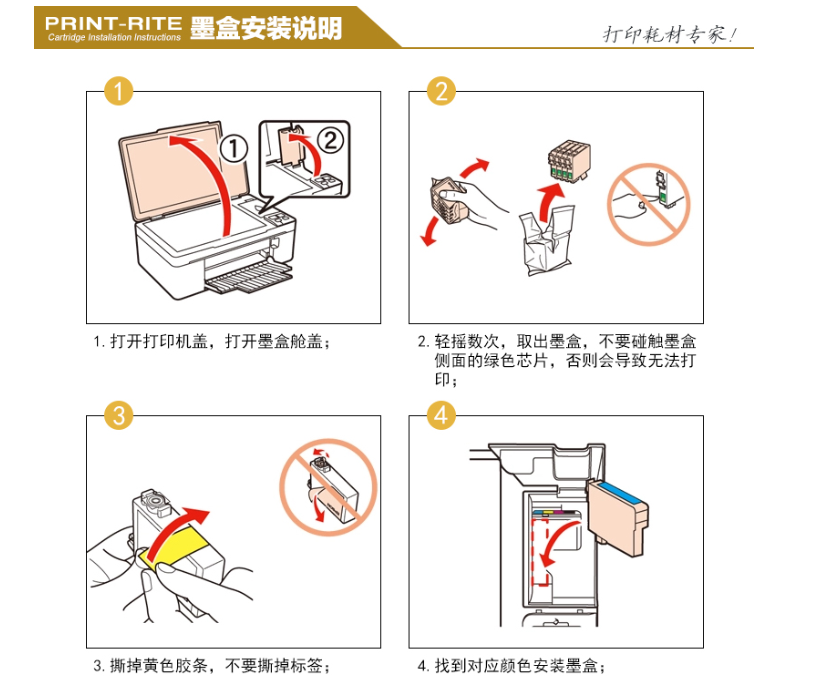 PRINT-RITE
Cartridge Installation Instructions
墨盒安装说明

打印耗材专家！

1

①

②

1. 打开打印机盖，打开墨盒舱盖；

2

2. 轻摇数次，取出墨盒，不要碰触墨盒侧面的绿色芯片，否则会导致无法打印；

3

3. 撕掉黄色胶条，不要撕掉标签；

4

4. 找到对应颜色安装墨盒；