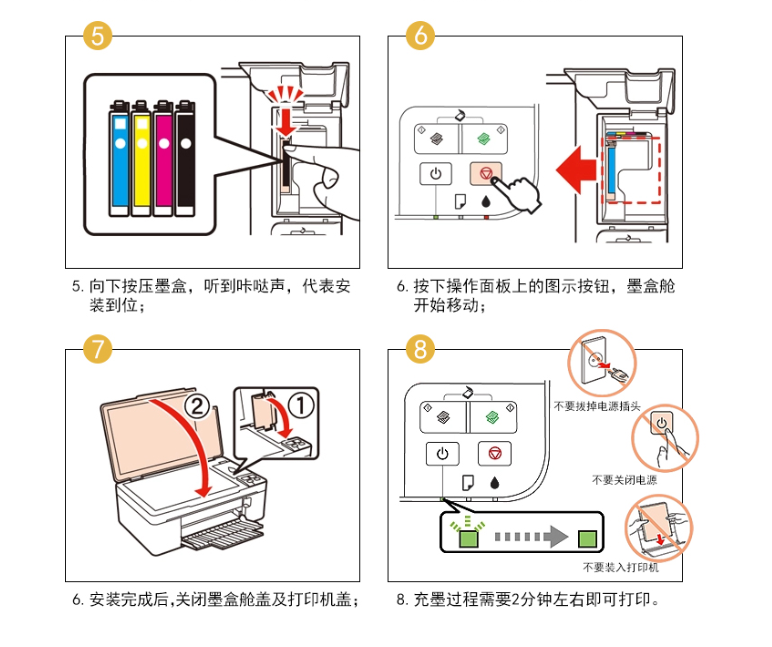 5

5. 向下按压墨盒，听到咔哒声，代表安装到位；

6

6. 按下操作面板上的图示按钮，墨盒舱开始移动；

7

② ①

6. 安装完成后,关闭墨盒舱盖及打印机盖；

8

不要拔掉电源插头

不要关闭电源

不要装入打印机

8. 充墨过程需要2分钟左右即可打印。