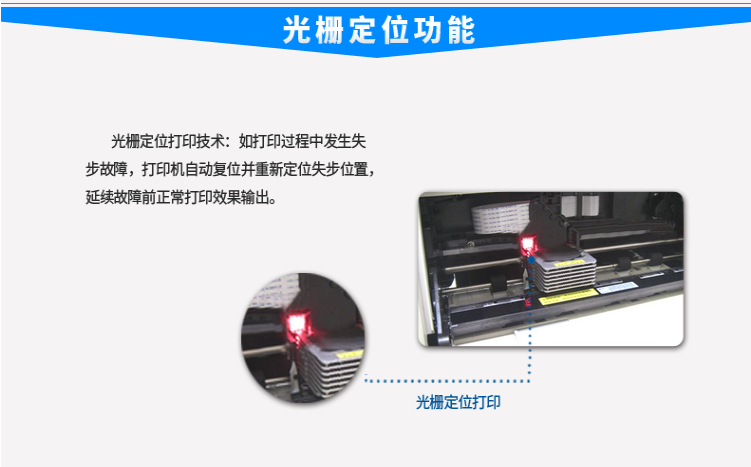 光栅定位功能

光栅定位打印技术：如打印过程中发生失步故障，打印机自动复位并重新定位失步位置，延续故障前正常打印效果输出。

光栅定位打印