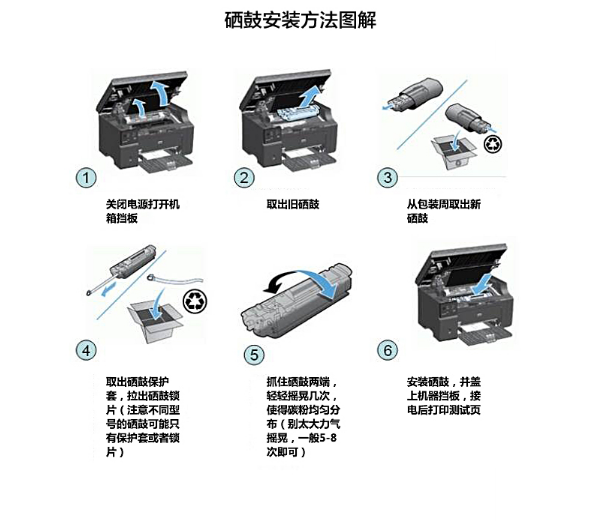 硒鼓安装方法图解

1

关闭电源打开机箱挡板

2

取出旧硒鼓

3

从包装周取出新硒鼓

4

取出硒鼓保护套，拉出硒鼓锁片（注意不同型号的硒鼓可能只有保护套或者锁片）

5

抓住硒鼓两端，轻轻摇晃几次，使得碳粉均匀分布（别太大力气摇晃，一般5-8次即可）

6

安装硒鼓，并盖上机器挡板，接电后打印测试页