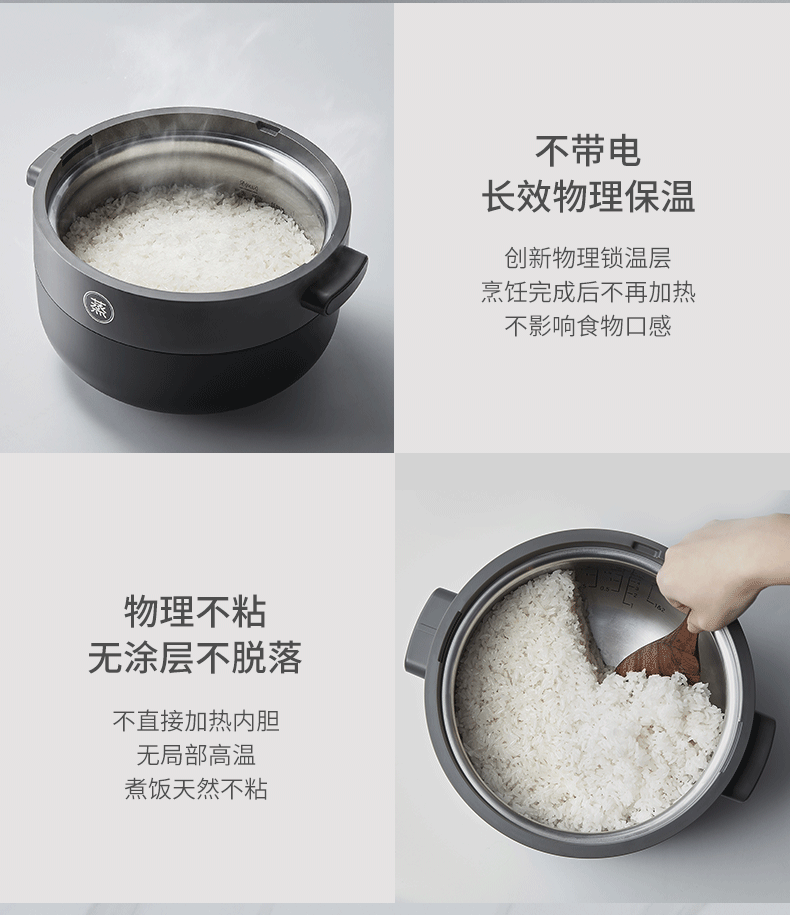 蒸

不带电
长效物理保温

创新物理锁温层
烹饪完成后不再加热
不影响食物口感

物理不粘
无涂层不脱落

不直接加热内胆
无局部高温
煮饭天然不粘